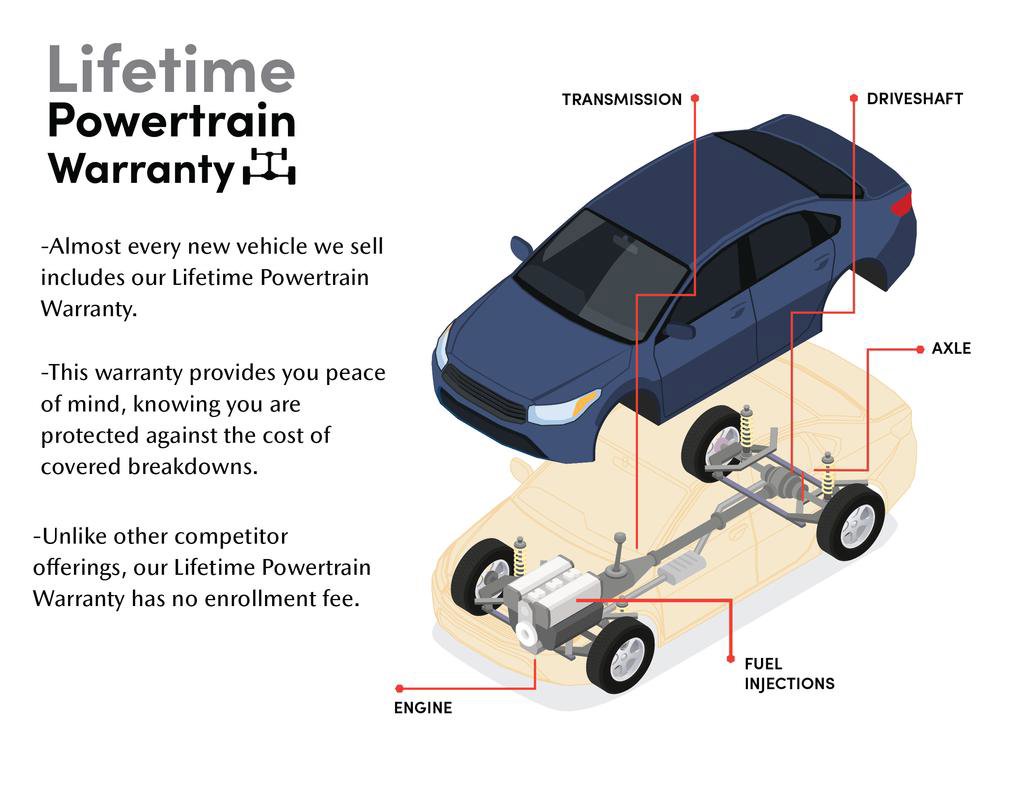 Lifetime Powertrain Warranty

-Almost every new vehicle we sell includes our Lifetime Powertrain Warranty.

-This warranty provides you peace of mind, knowing you are protected against the cost of covered breakdowns.

-Unlike other competitor offerings, our Lifetime Powertrain Warranty has no enrollment fee.

TRANSMISSION

DRIVESHAFT

AXLE

FUEL INJECTIONS

ENGINE